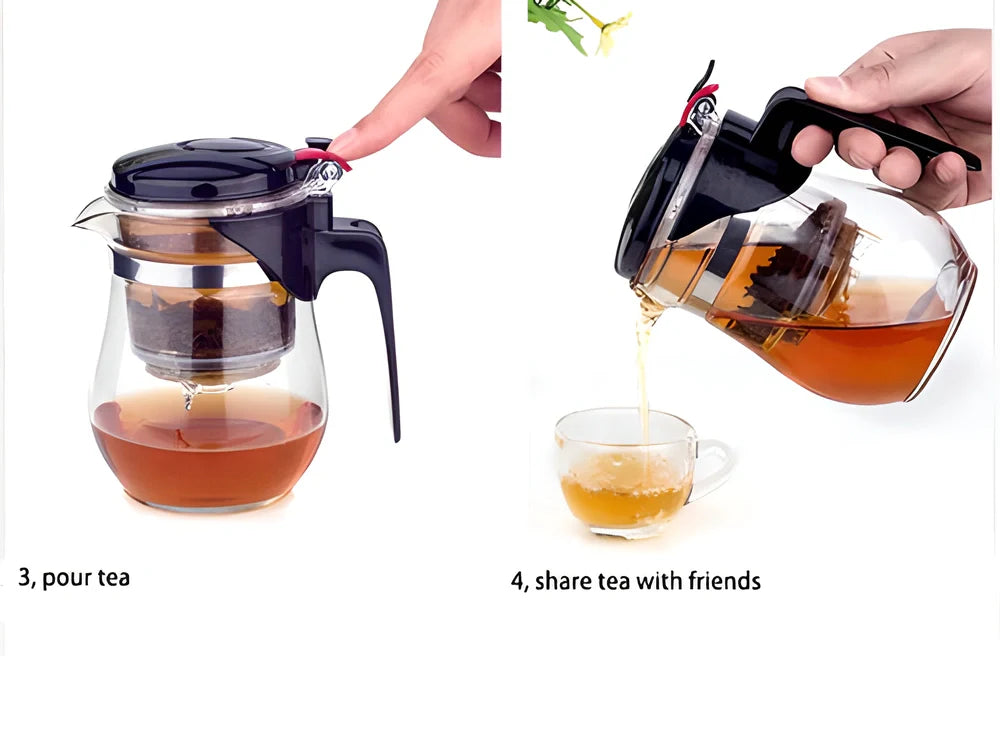 3, pour tea

4, share tea with friends