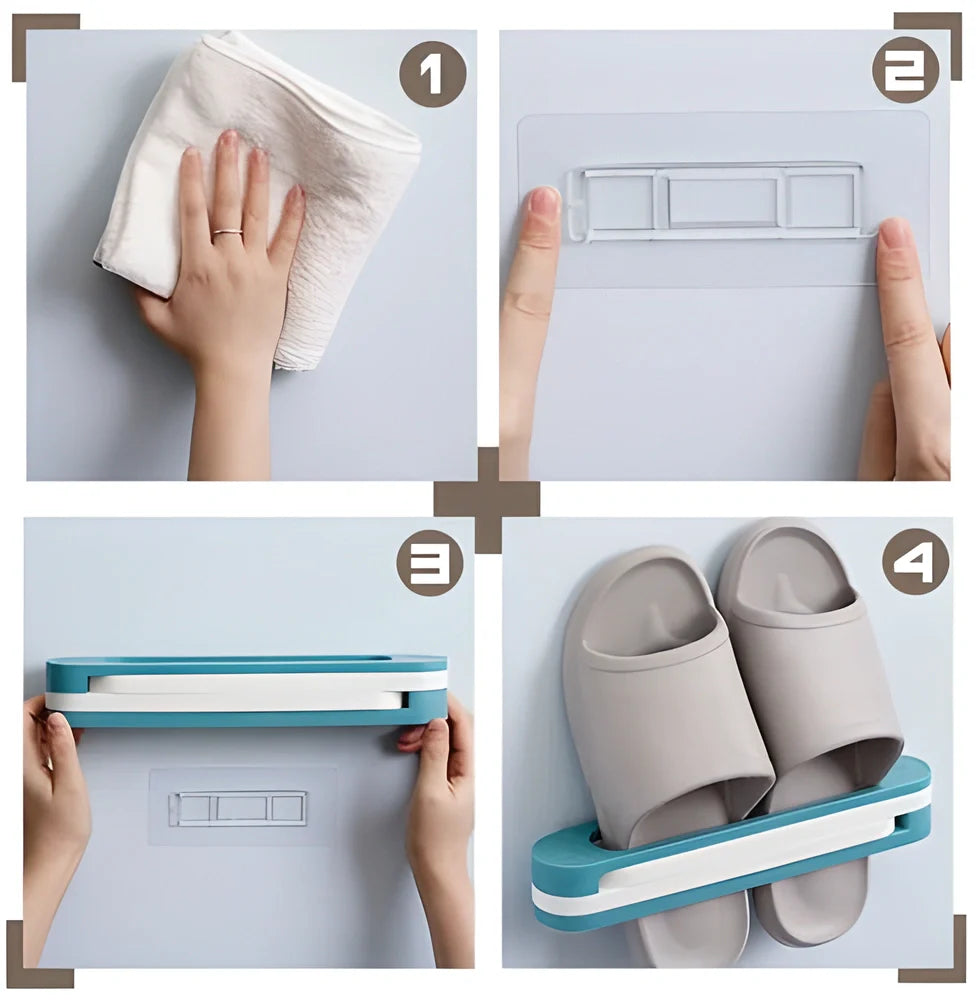 1

2

3

4