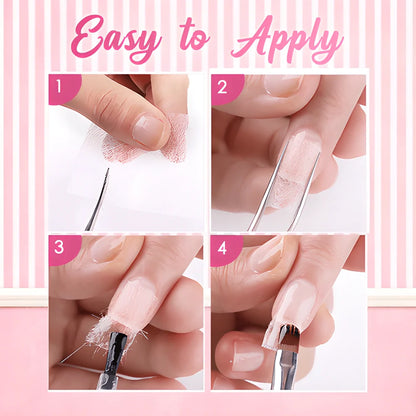 Easy to Apply

1

2

3

4