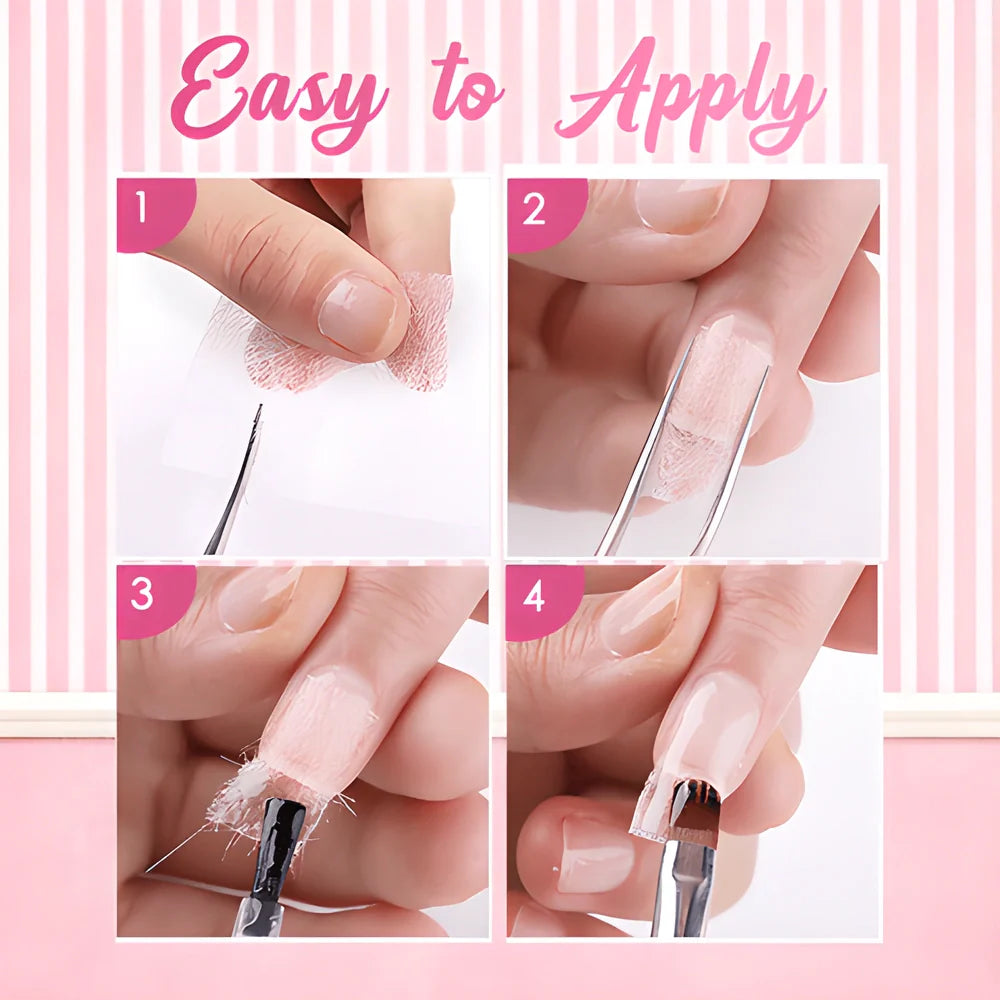 Easy to Apply

1

2

3

4