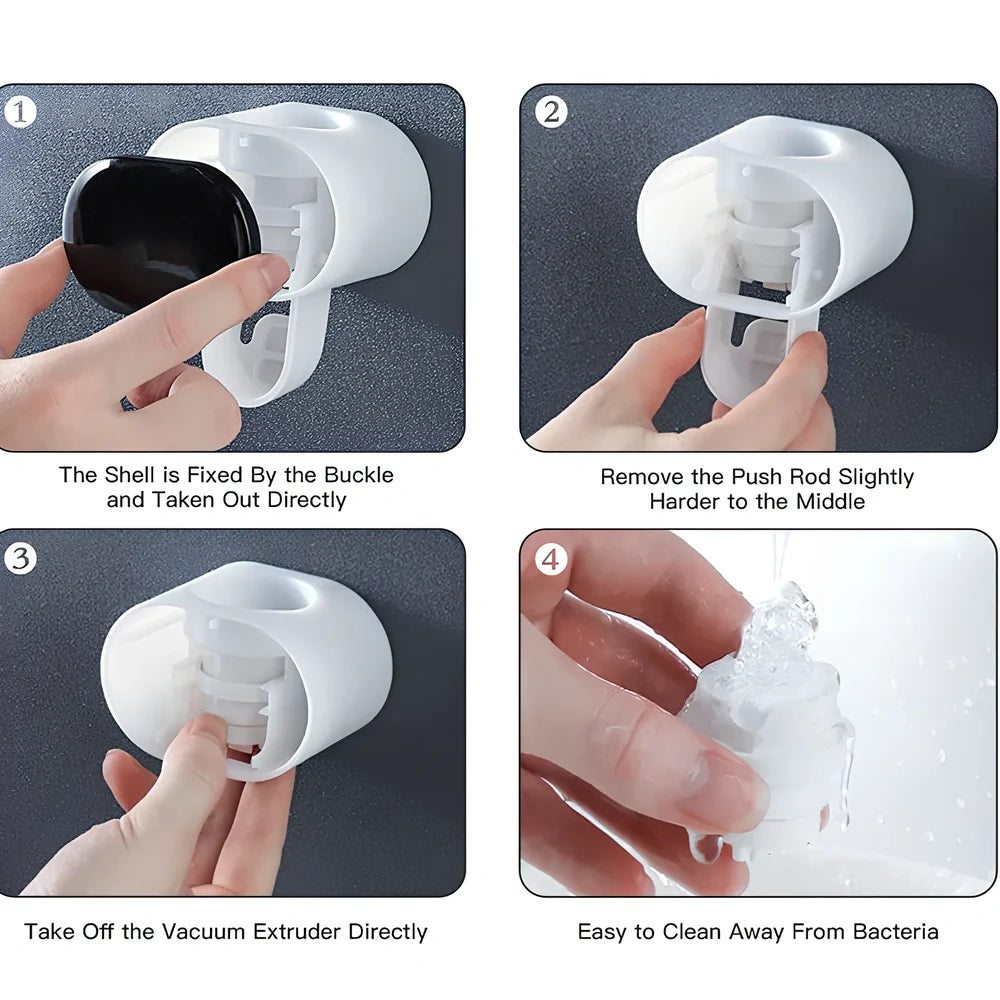 1

The Shell is Fixed By the Buckle and Taken Out Directly

2

Remove the Push Rod Slightly Harder to the Middle

3

Take Off the Vacuum Extruder Directly

4

Easy to Clean Away From Bacteria