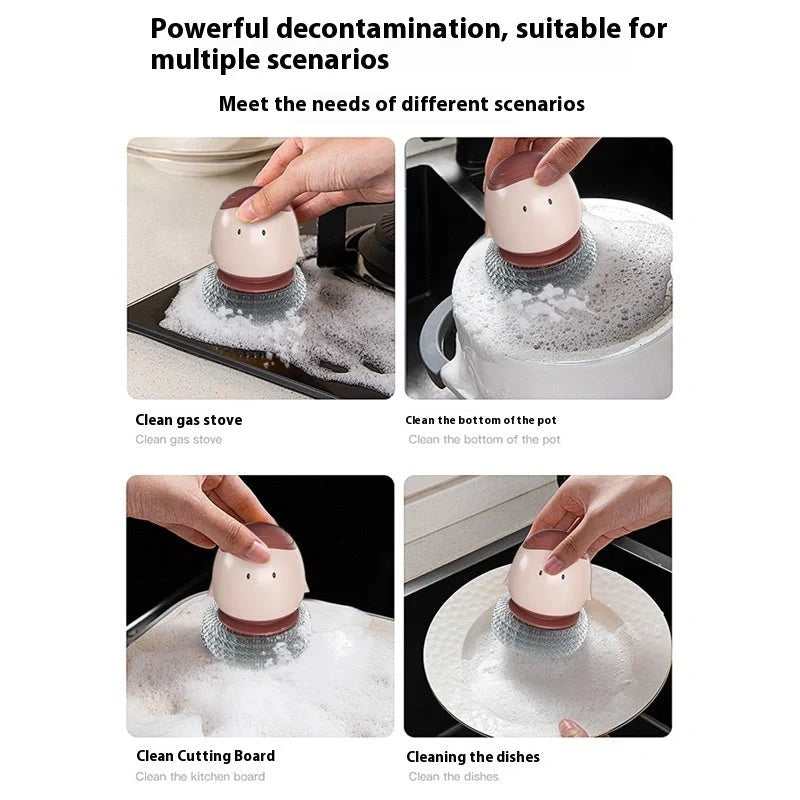 Powerful decontamination, suitable for multiple scenarios

Meet the needs of different scenarios

Clean gas stove
Clean gas stove

Clean the bottom of the pot
Clean the bottom of the pot

Clean Cutting Board
Clean the kitchen board

Cleaning the dishes
Clean the dishes