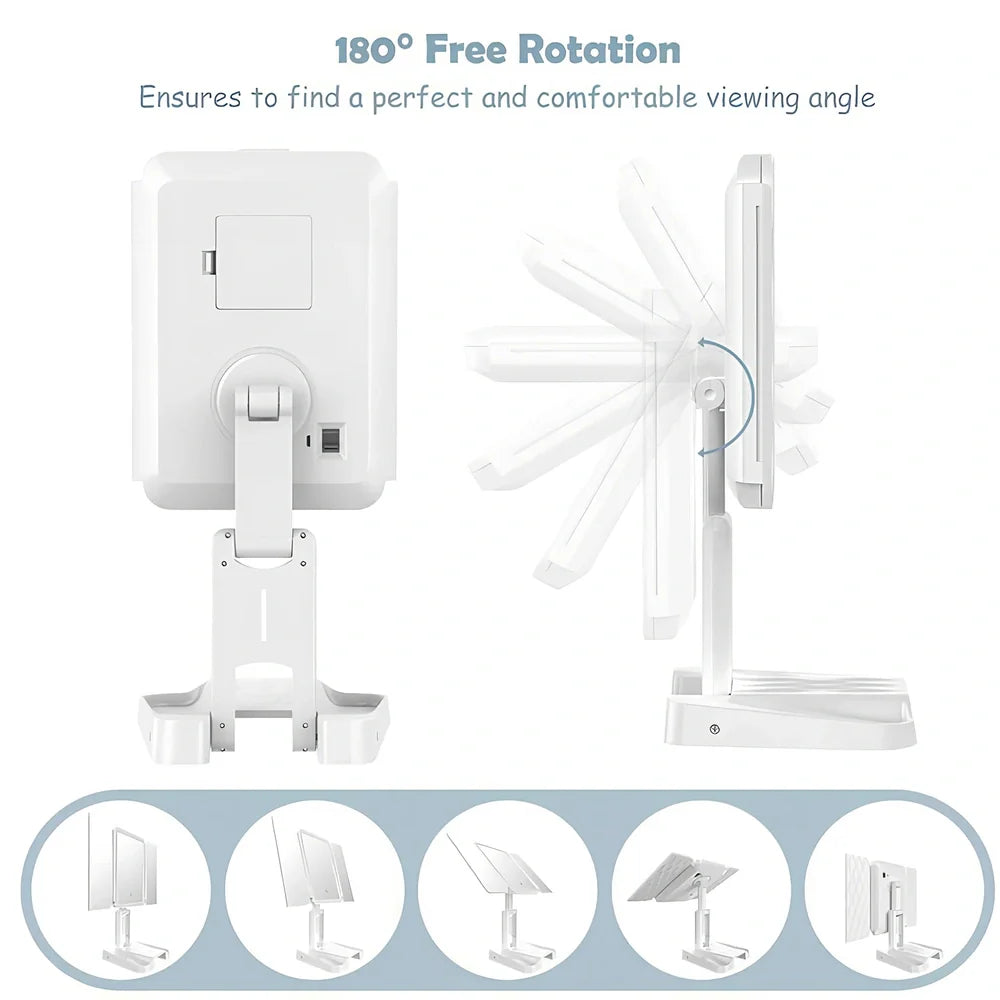 180° Free Rotation
Ensures to find a perfect and comfortable viewing angle