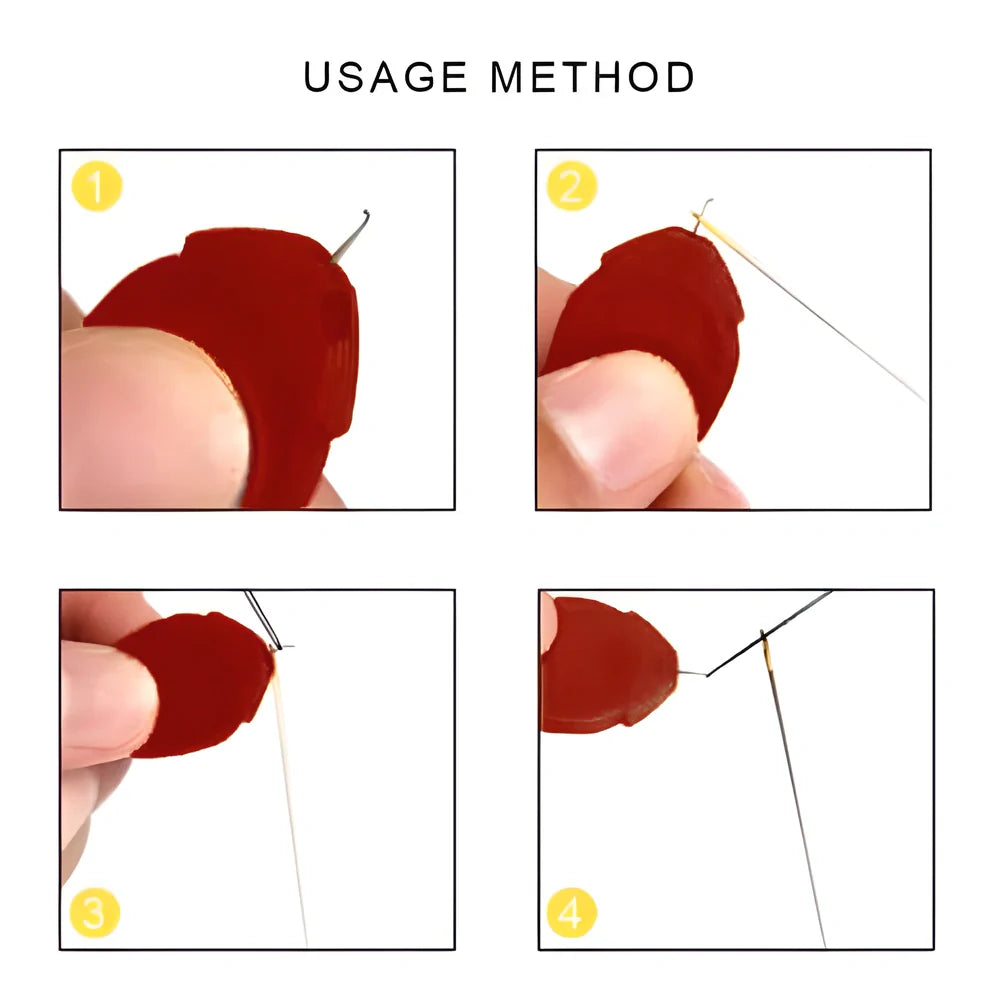 USAGE METHOD

1

2

3

4