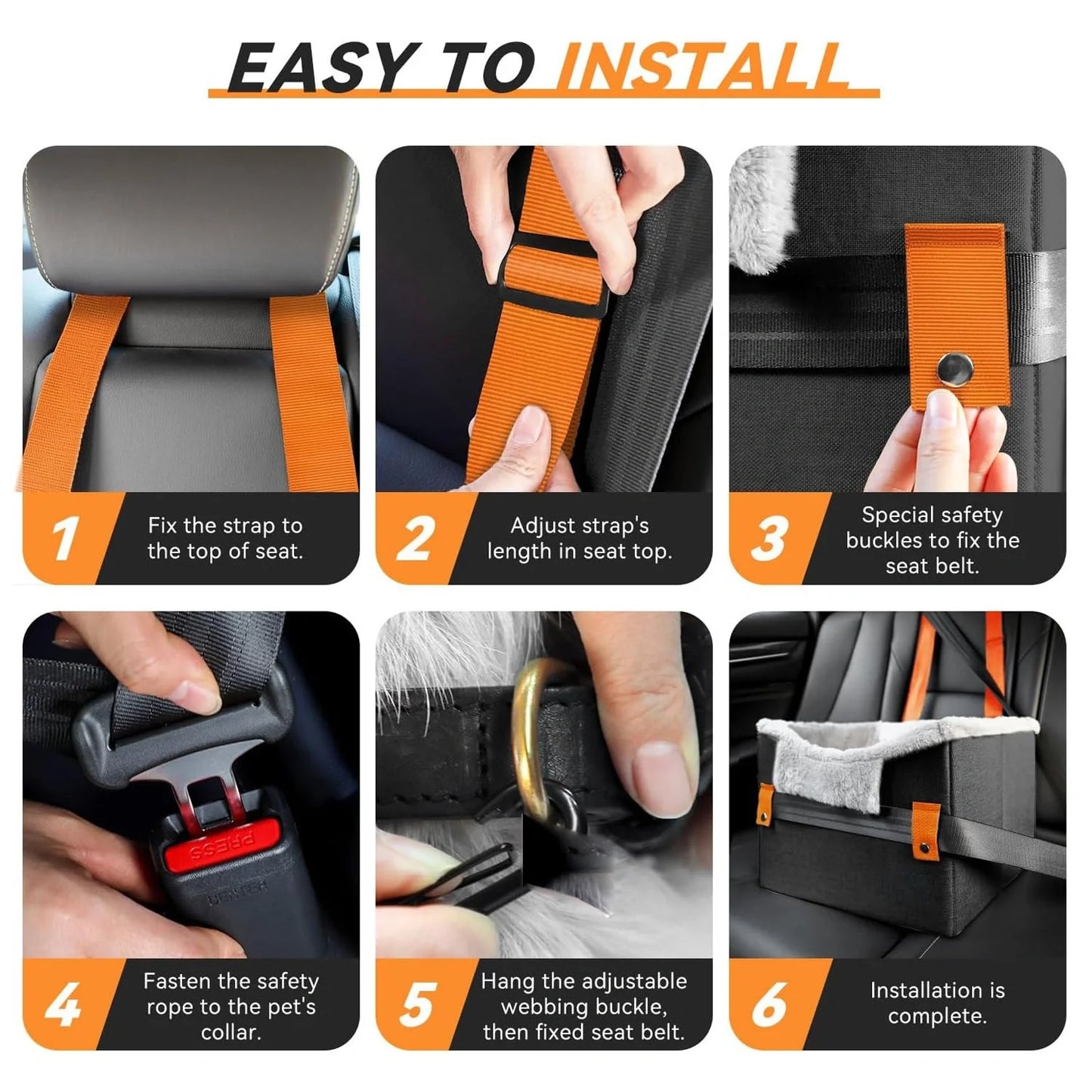 EASY TO INSTALL

1 Fix the strap to the top of seat.

2 Adjust strap's length in seat top.

3 Special safety buckles to fix the seat belt.

PRESS

4 Fasten the safety rope to the pet's collar.

5 Hang the adjustable webbing buckle, then fixed seat belt.

6 Installation is complete.