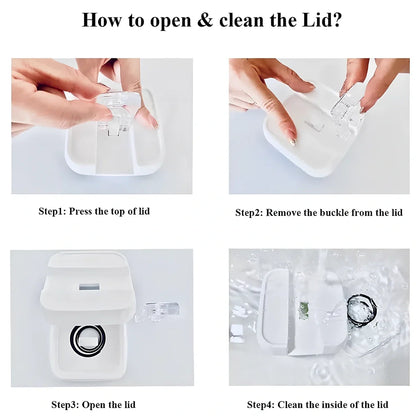 How to open & clean the Lid?

Step1: Press the top of lid

Step2: Remove the buckle from the lid

Step3: Open the lid

Step4: Clean the inside of the lid