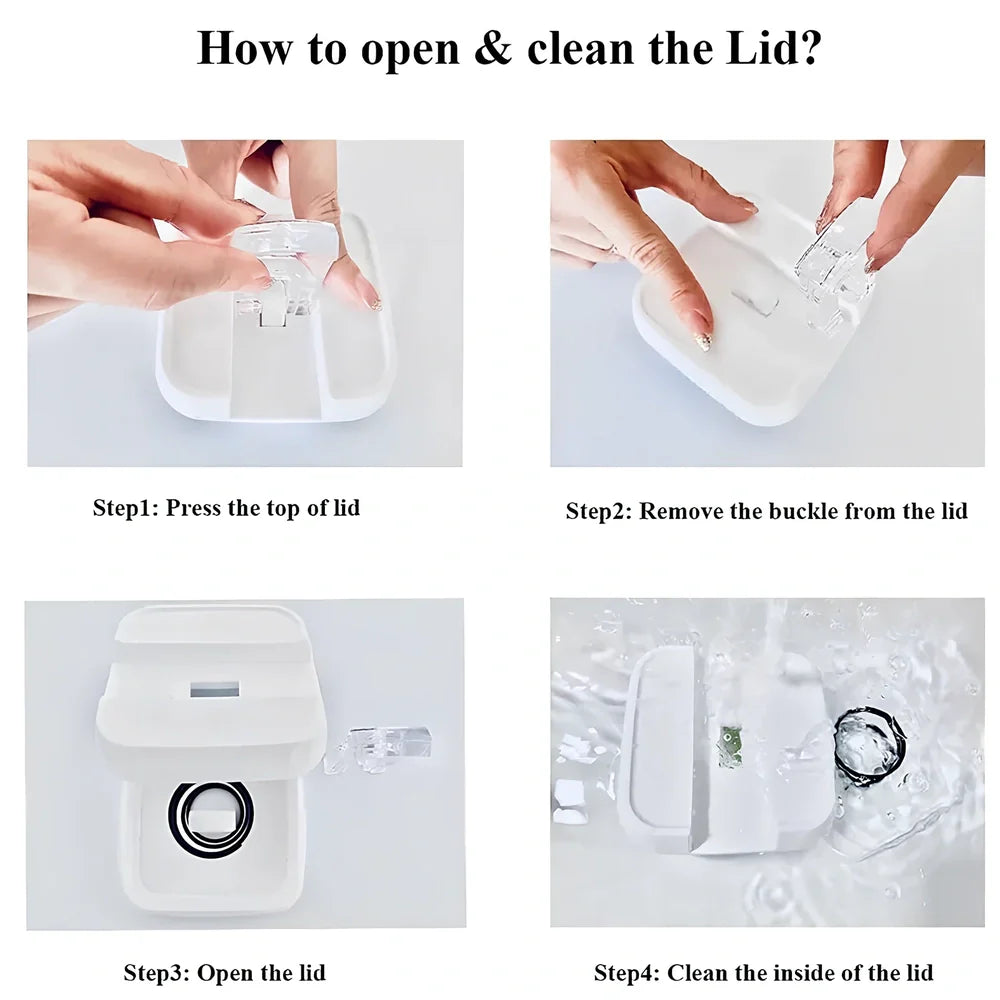 How to open & clean the Lid?

Step1: Press the top of lid

Step2: Remove the buckle from the lid

Step3: Open the lid

Step4: Clean the inside of the lid