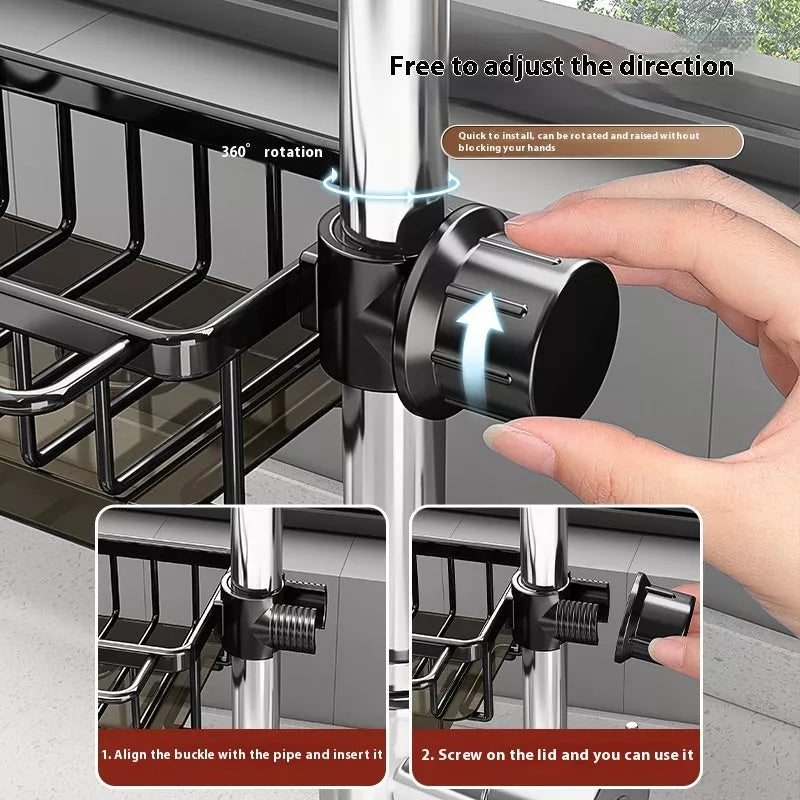 Free to adjust the direction

Quick to install, can be rotated and raised without blocking your hands

360° rotation

1. Align the buckle with the pipe and insert it

2. Screw on the lid and you can use it