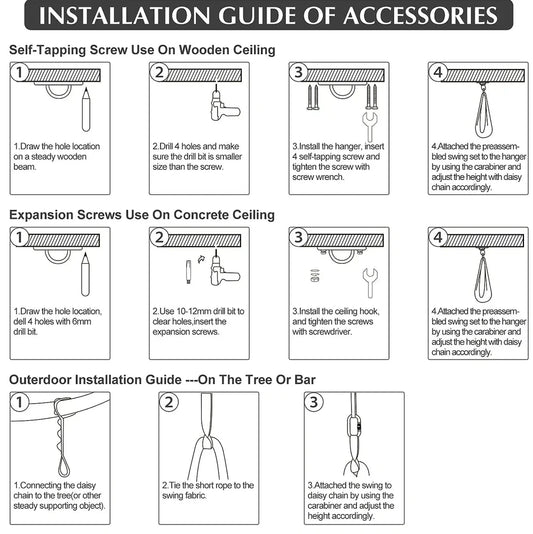 INSTALLATION GUIDE OF ACCESSORIES

Self-Tapping Screw Use On Wooden Ceiling

1

1.Draw the hole location on a steady wooden beam.

2

2.Drill 4 holes and make sure the drill bit is smaller size than the screw.

3

3.Install the hanger, insert 4 self-tapping screw and tighten the screw with screw wrench.

4

4.Attached the preassembled swing set to the hanger by using the carabiner and adjust the height with daisy chain accordingly.

Expansion Screws Use On Concrete Ceiling

1

1.Draw the hole location, dell 4 holes with 6mm drill bit.

2

2.Use 10-12mm drill bit to clear holes,insert the expansion screws.

3

3.Install the ceiling hook, and tighten the screws with screwdriver.

4

4.Attached the preassembled swing set to the hanger by using the carabiner and adjust the height with daisy chain accordingly.

Outerdoor Installation Guide ---On The Tree Or Bar

1

1.Connecting the daisy chain to the tree(or other steady supporting object).

2

2.Tie the short rope to the swing fabric.

3

3.Attached the swing to daisy chain by using the carabiner and adjust the height accordingly.