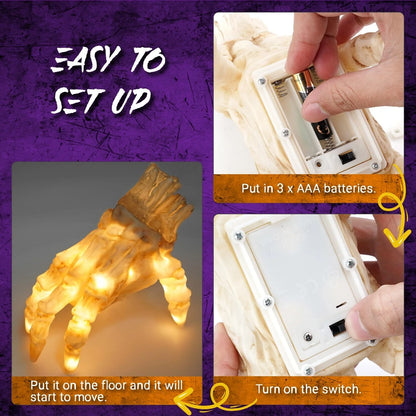 EASY TO SET UP

Put in 3 x AAA batteries.

Turn on the switch.

Put it on the floor and it will start to move.