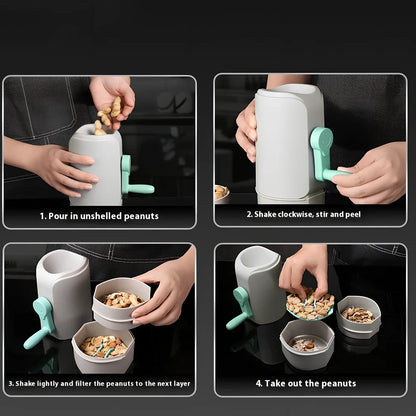 1. Pour in unshelled peanuts

2. Shake clockwise, stir and peel

3. Shake lightly and filter the peanuts to the next layer

4. Take out the peanuts