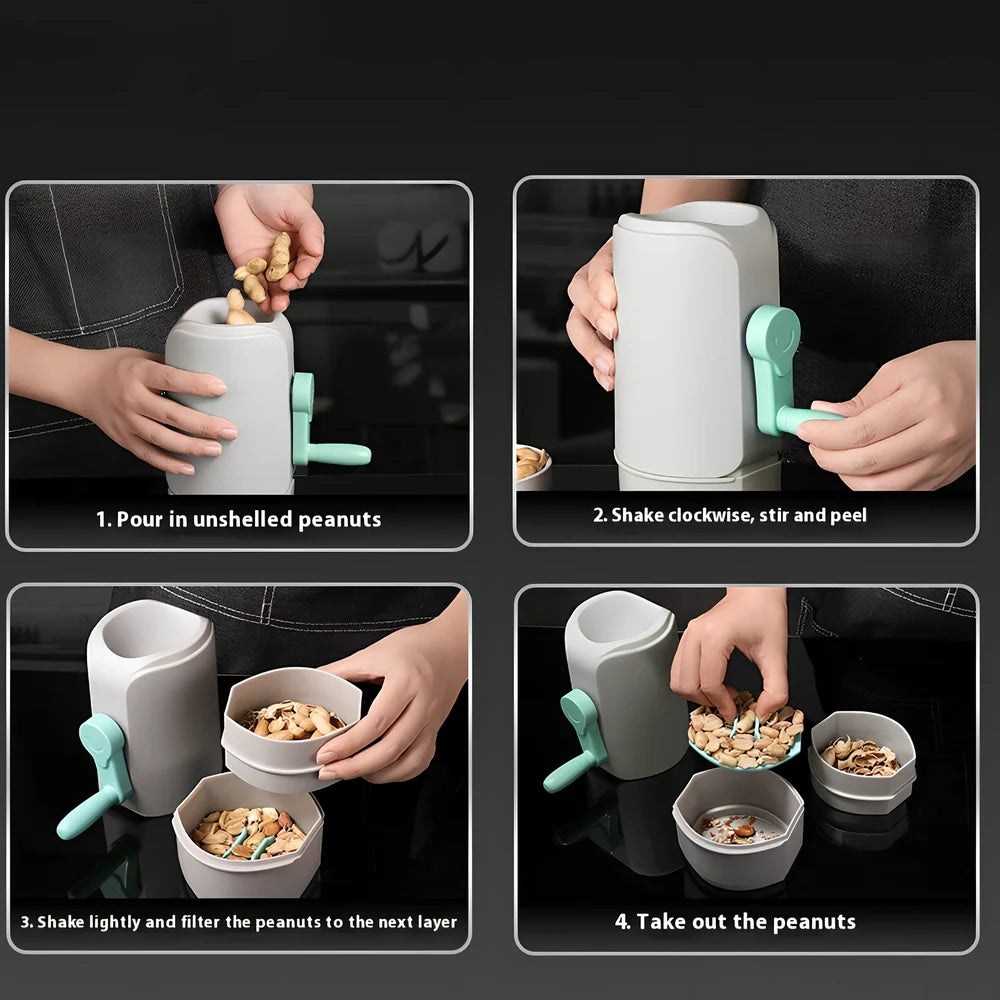 1. Pour in unshelled peanuts

2. Shake clockwise, stir and peel

3. Shake lightly and filter the peanuts to the next layer

4. Take out the peanuts