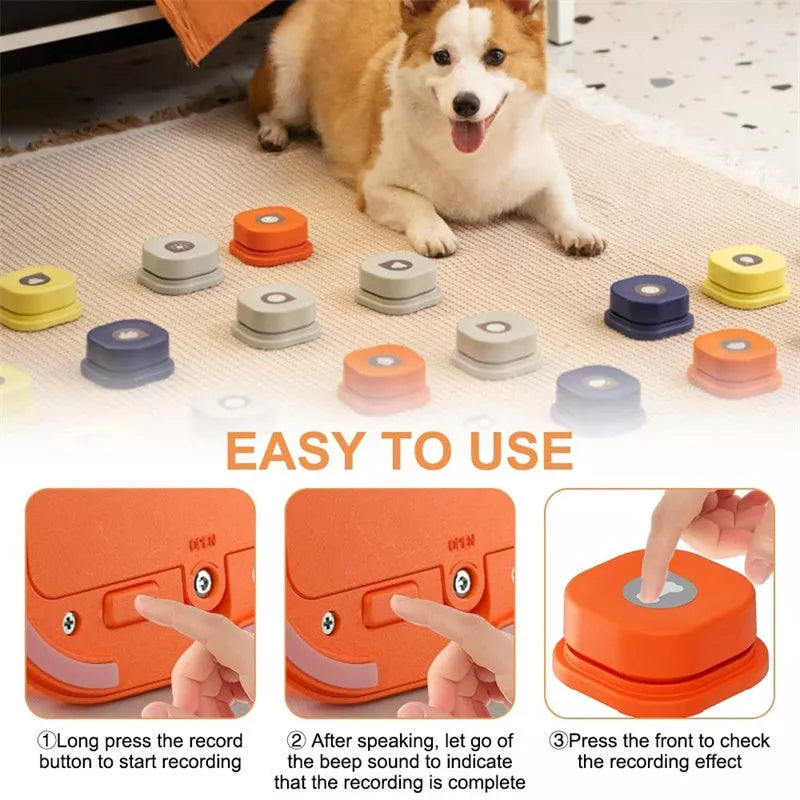 EASY TO USE

OPEN

OPEN

①Long press the record button to start recording

② After speaking, let go of the beep sound to indicate that the recording is complete

③Press the front to check the recording effect