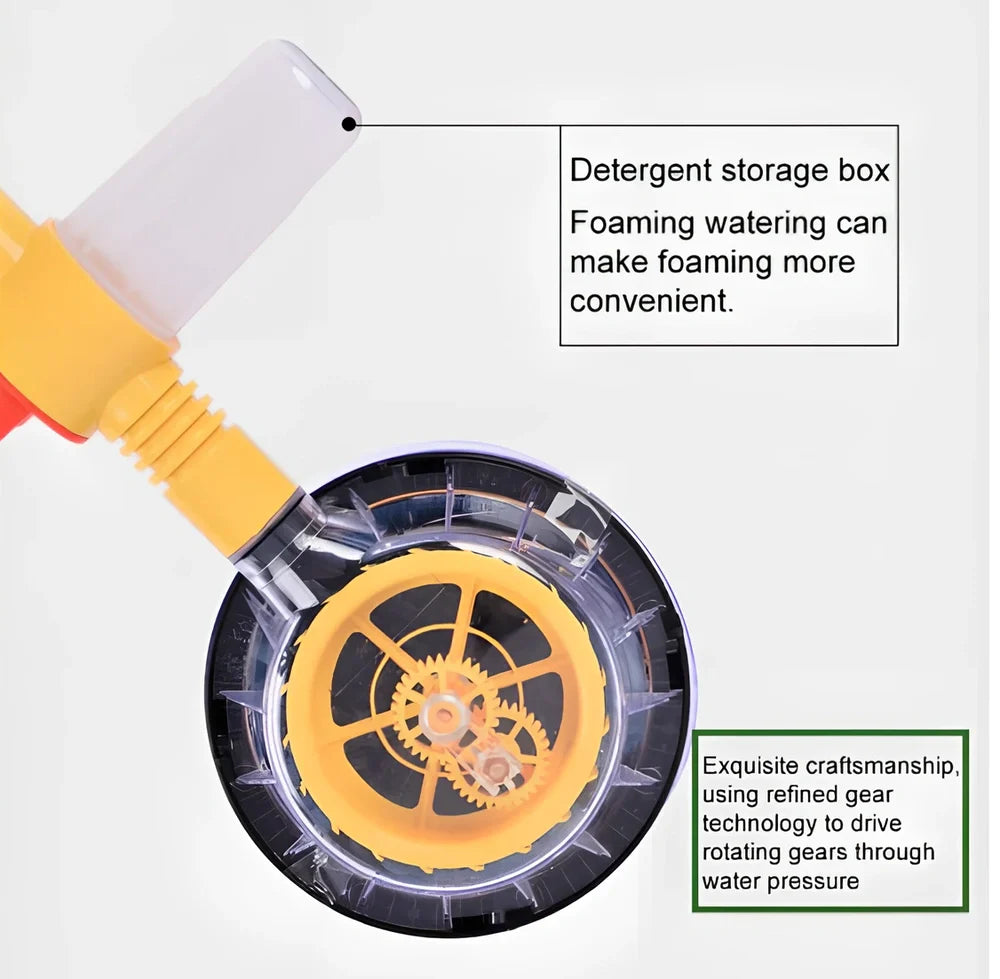 Detergent storage box

Foaming watering can make foaming more convenient.

Exquisite craftsmanship, using refined gear technology to drive rotating gears through water pressure