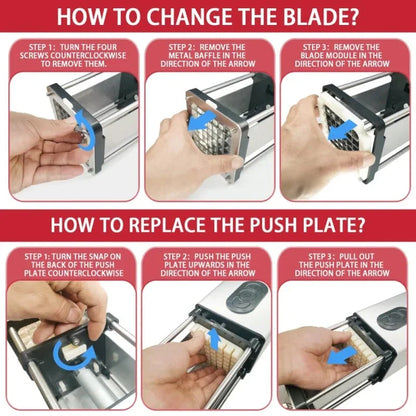 HOW TO CHANGE THE BLADE?

STEP 1: TURN THE FOUR SCREWS COUNTERCLOCKWISE TO REMOVE THEM.

STEP 2: REMOVE THE METAL BAFFLE IN THE DIRECTION OF THE ARROW

STEP 3: REMOVE THE BLADE MODULE IN THE DIRECTION OF THE ARROW

HOW TO REPLACE THE PUSH PLATE?

STEP 1: TURN THE SNAP ON THE BACK OF THE PUSH PLATE COUNTERCLOCKWISE

STEP 2: PUSH THE PUSH PLATE UPWARDS IN THE DIRECTION OF THE ARROW

STEP 3: PULL OUT THE PUSH PLATE IN THE DIRECTION OF THE ARROW