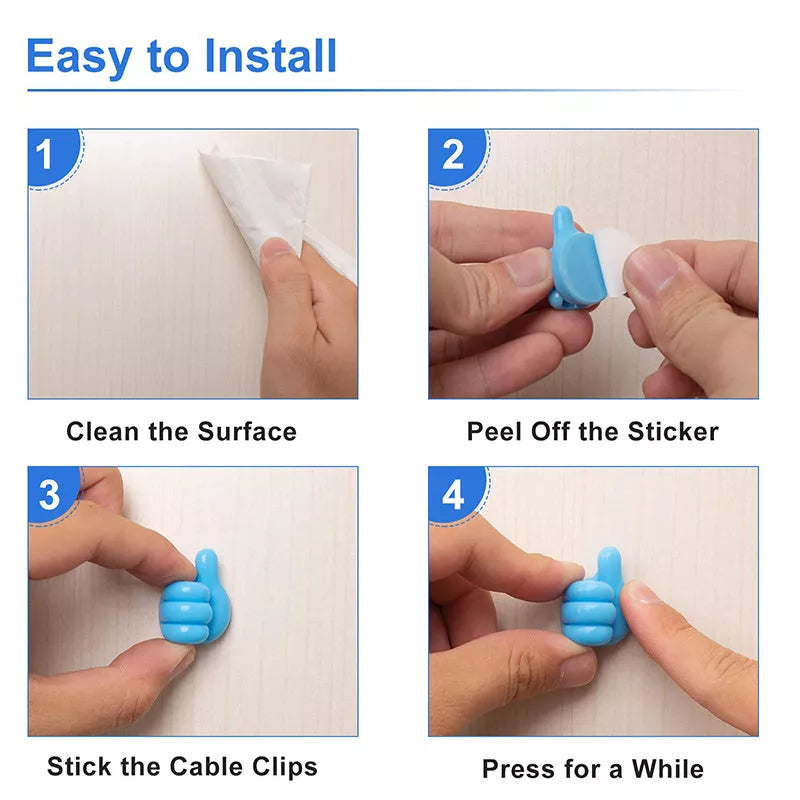 Easy to Install

1

Clean the Surface

2

Peel Off the Sticker

3

Stick the Cable Clips

4

Press for a While