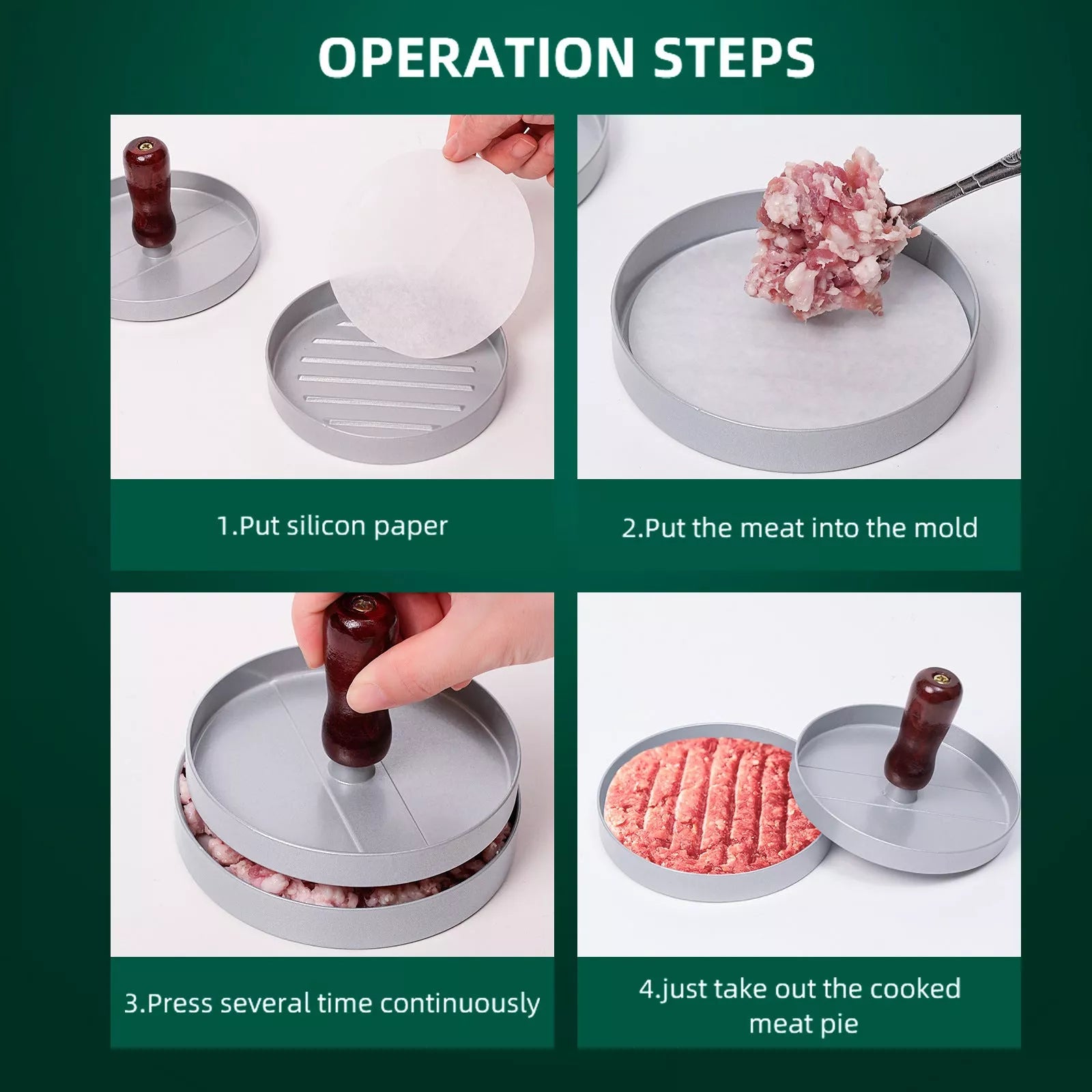 OPERATION STEPS

1.Put silicon paper

2.Put the meat into the mold

3.Press several time continuously

4.just take out the cooked meat pie