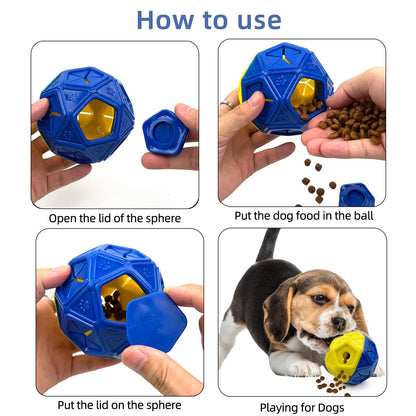 How to use

Open the lid of the sphere

Put the dog food in the ball

Put the lid on the sphere

Playing for Dogs