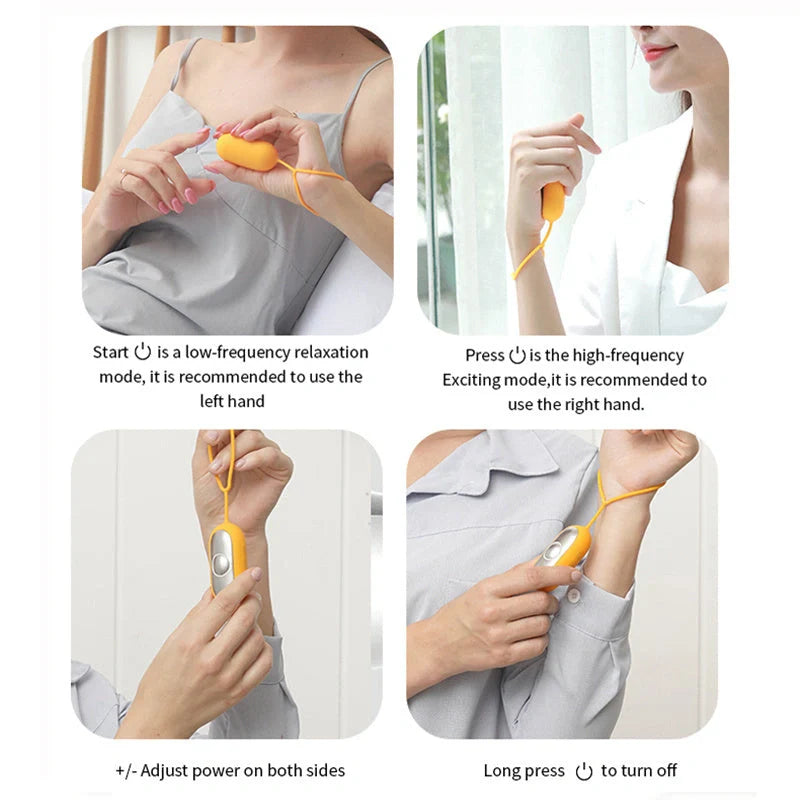 Start ⏻ is a low-frequency relaxation mode, it is recommended to use the left hand

Press ⏻ is the high-frequency Exciting mode,it is recommended to use the right hand.

+/- Adjust power on both sides

Long press ⏻ to turn off