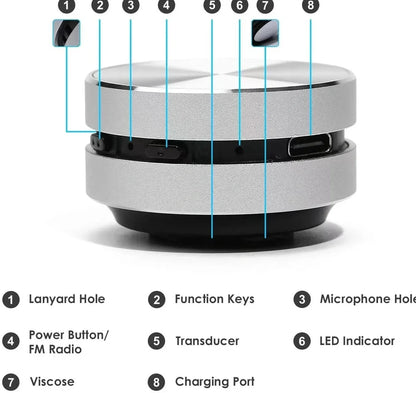 1 2 3 4 5 6 7 8

1 Lanyard Hole
2 Function Keys
3 Microphone Hole
4 Power Button/ FM Radio
5 Transducer
6 LED Indicator
7 Viscose
8 Charging Port