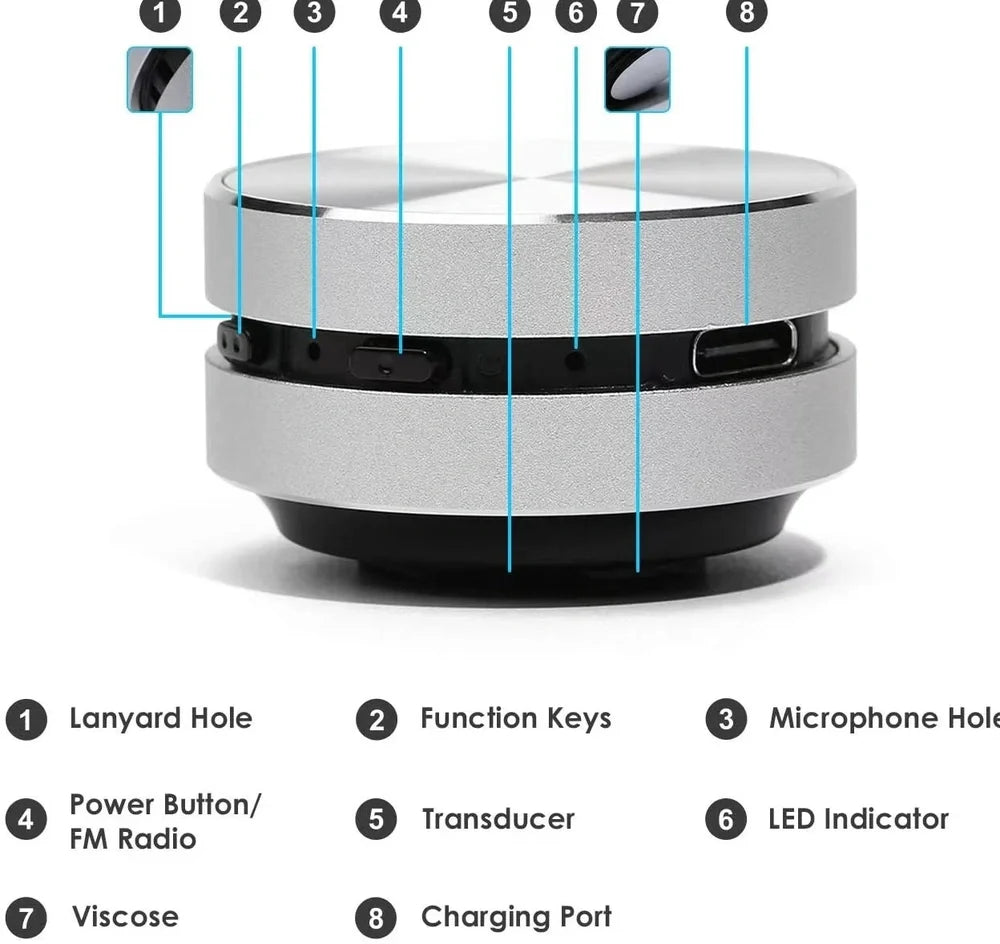 1 2 3 4 5 6 7 8

1 Lanyard Hole

2 Function Keys

3 Microphone Hole

4 Power Button/ FM Radio

5 Transducer

6 LED Indicator

7 Viscose

8 Charging Port