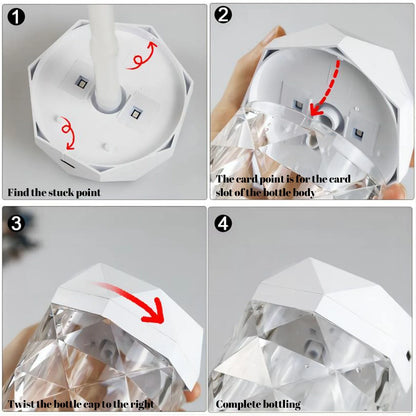 1

Find the stuck point

2

The card point is for the card slot of the bottle body

3

Twist the bottle cap to the right

4

Complete bottling