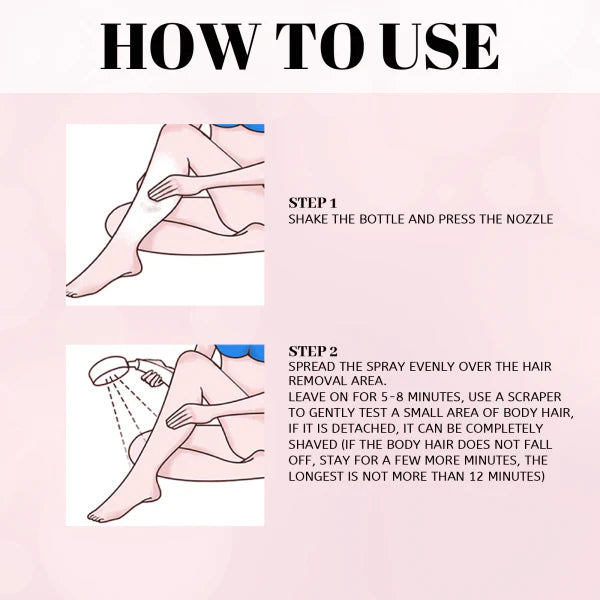 HOW TO USE

STEP 1
SHAKE THE BOTTLE AND PRESS THE NOZZLE

STEP 2
SPREAD THE SPRAY EVENLY OVER THE HAIR REMOVAL AREA.
LEAVE ON FOR 5-8 MINUTES, USE A SCRAPER TO GENTLY TEST A SMALL AREA OF BODY HAIR, IF IT IS DETACHED, IT CAN BE COMPLETELY SHAVED (IF THE BODY HAIR DOES NOT FALL OFF, STAY FOR A FEW MORE MINUTES, THE LONGEST IS NOT MORE THAN 12 MINUTES)