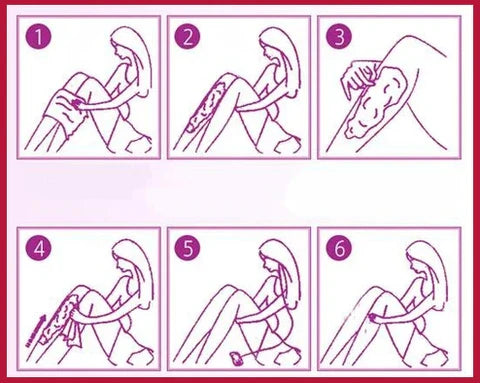 1
2
3
4
5
6