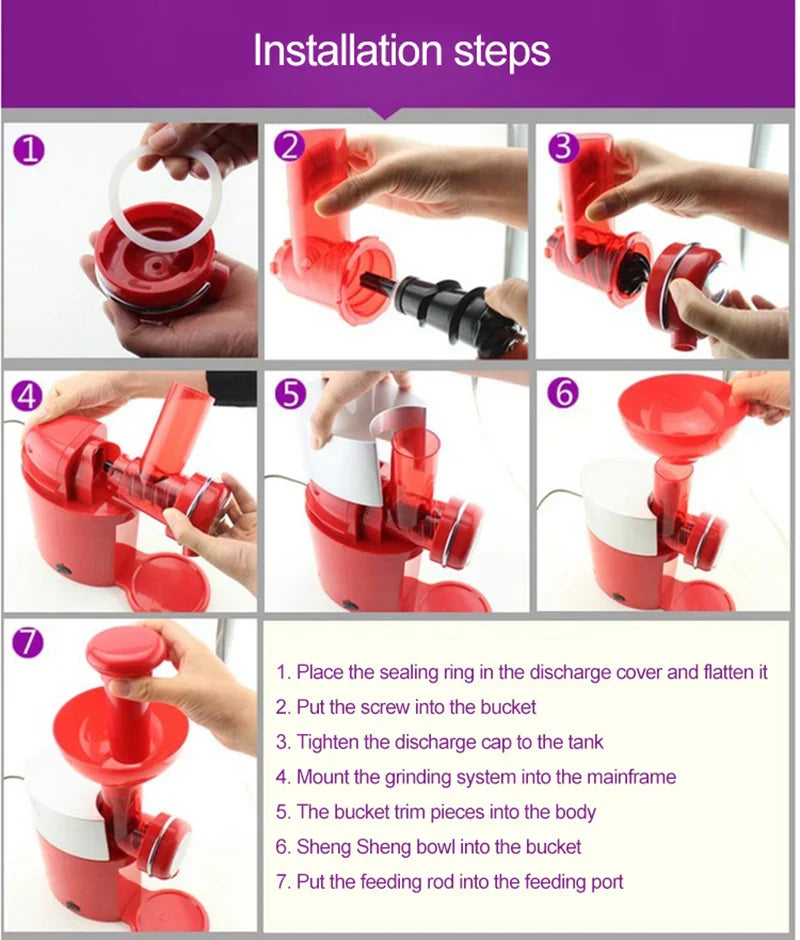 Installation steps

1

2

3

4

5

6

7

1. Place the sealing ring in the discharge cover and flatten it
2. Put the screw into the bucket
3. Tighten the discharge cap to the tank
4. Mount the grinding system into the mainframe
5. The bucket trim pieces into the body
6. Sheng Sheng bowl into the bucket
7. Put the feeding rod into the feeding port