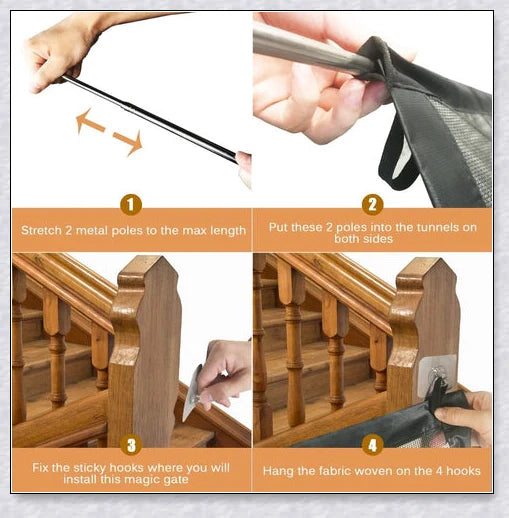 1
Stretch 2 metal poles to the max length

2
Put these 2 poles into the tunnels on both sides

3
Fix the sticky hooks where you will install this magic gate

4
Hang the fabric woven on the 4 hooks