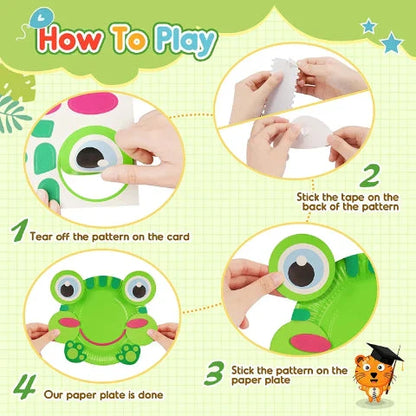 How To Play

1 Tear off the pattern on the card

2 Stick the tape on the back of the pattern

3 Stick the pattern on the paper plate

4 Our paper plate is done