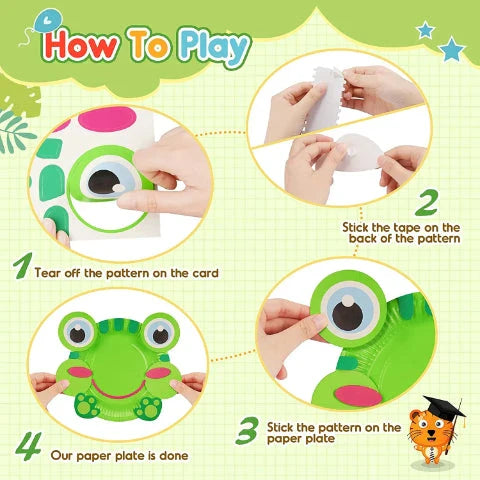 How To Play

1 Tear off the pattern on the card

2 Stick the tape on the back of the pattern

3 Stick the pattern on the paper plate

4 Our paper plate is done