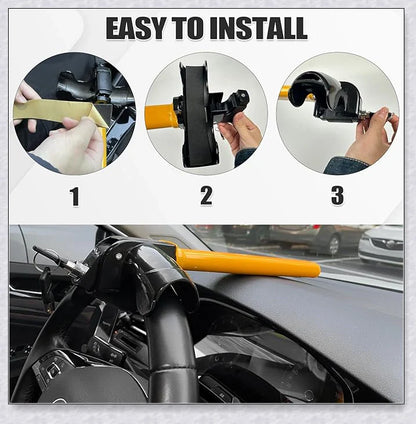 EASY TO INSTALL

1

2

3