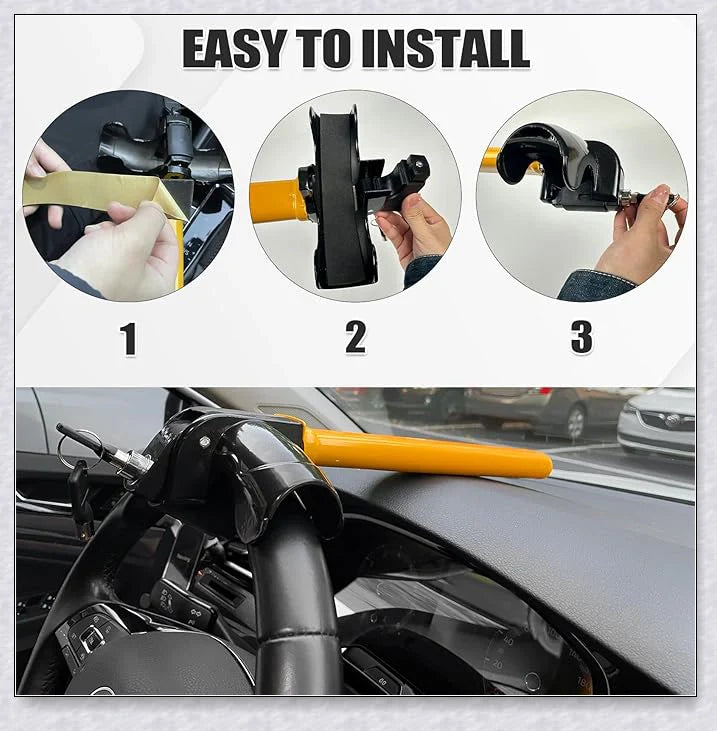 EASY TO INSTALL

1

2

3