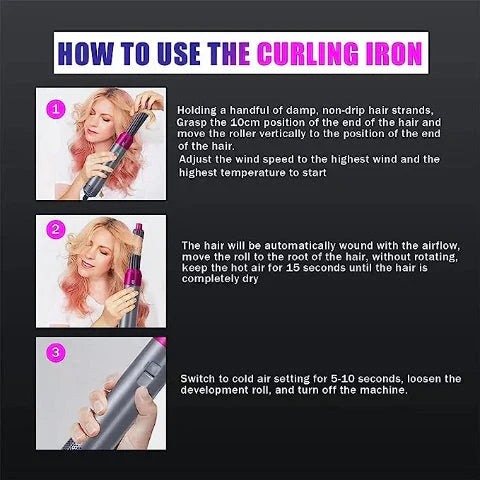 HOW TO USE THE CURLING IRON

1

Holding a handful of damp, non-drip hair strands, Grasp the 10cm position of the end of the hair and move the roller vertically to the position of the end of the hair.
Adjust the wind speed to the highest wind and the highest temperature to start

2

The hair will be automatically wound with the airflow, move the roll to the root of the hair, without rotating, keep the hot air for 15 seconds until the hair is completely dry

3

Switch to cold air setting for 5-10 seconds, loosen the development roll, and turn off the machine.