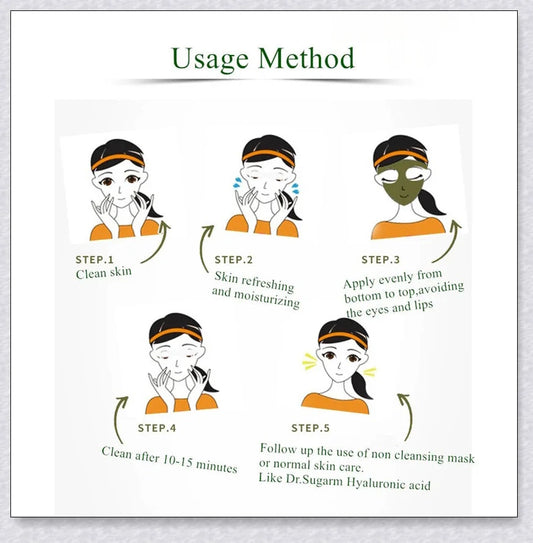 Usage Method

STEP.1
Clean skin

STEP.2
Skin refreshing and moisturizing

STEP.3
Apply evenly from bottom to top,avoiding the eyes and lips

STEP.4
Clean after 10-15 minutes

STEP.5
Follow up the use of non cleansing mask or normal skin care.
Like Dr.Sugarm Hyaluronic acid