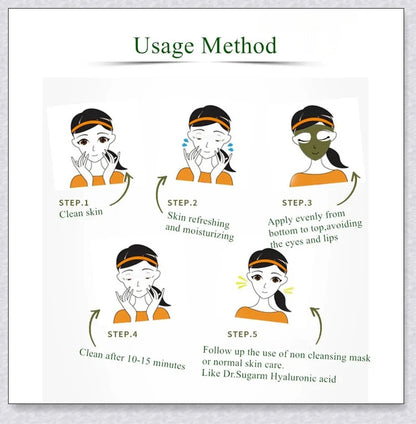 Usage Method

STEP.1
Clean skin

STEP.2
Skin refreshing and moisturizing

STEP.3
Apply evenly from bottom to top,avoiding the eyes and lips

STEP.4
Clean after 10-15 minutes

STEP.5
Follow up the use of non cleansing mask or normal skin care.
Like Dr.Sugarm Hyaluronic acid