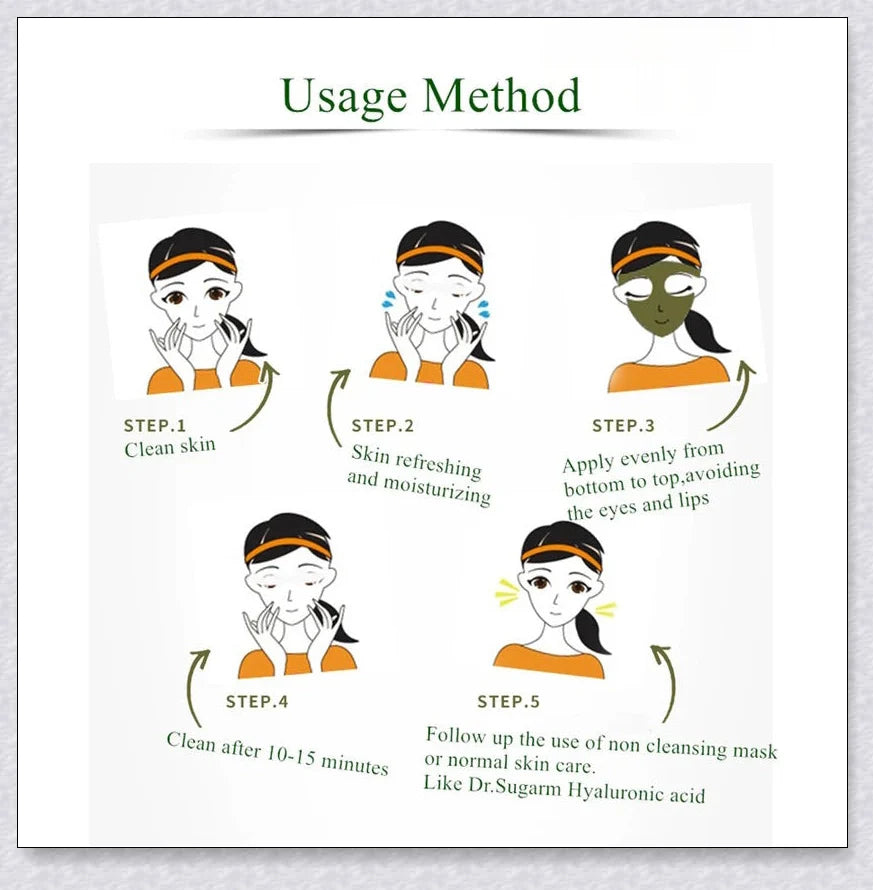 Usage Method

STEP.1
Clean skin

STEP.2
Skin refreshing and moisturizing

STEP.3
Apply evenly from bottom to top,avoiding the eyes and lips

STEP.4
Clean after 10-15 minutes

STEP.5
Follow up the use of non cleansing mask or normal skin care.
Like Dr.Sugarm Hyaluronic acid