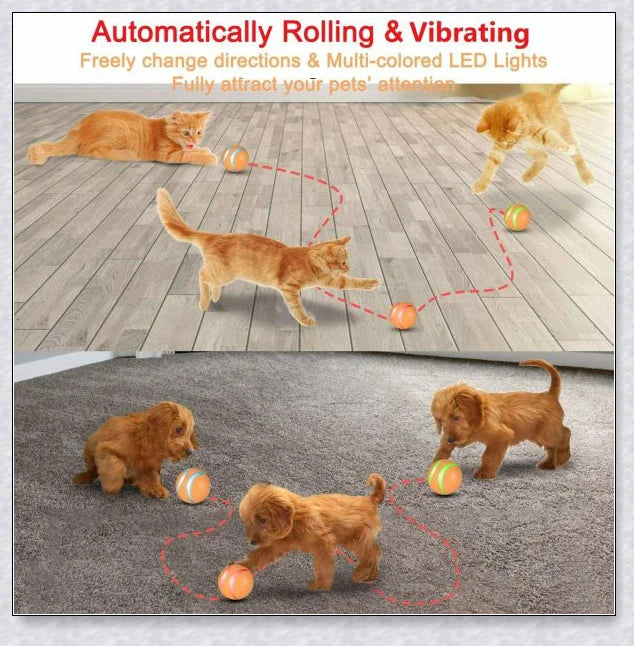 Automatically Rolling & Vibrating
Freely change directions & Multi-colored LED Lights
Fully attract your pets' attention