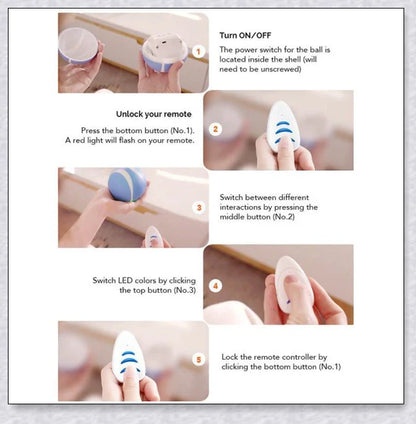 1

Turn ON/OFF

The power switch for the ball is located inside the shell (will need to be unscrewed)

Unlock your remote

Press the bottom button (No.1). A red light will flash on your remote.

2

3

Switch between different interactions by pressing the middle button (No.2)

Switch LED colors by clicking the top button (No.3)

4

5

Lock the remote controller by clicking the bottom button (No.1)