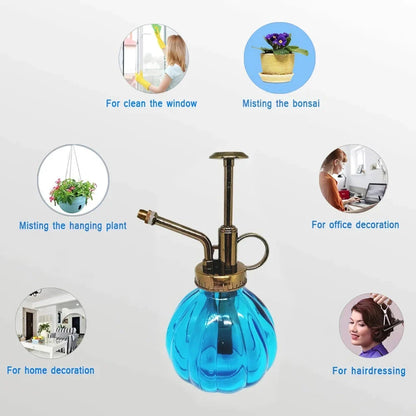 For clean the window

Misting the bonsai

Misting the hanging plant

For office decoration

For home decoration

For hairdressing