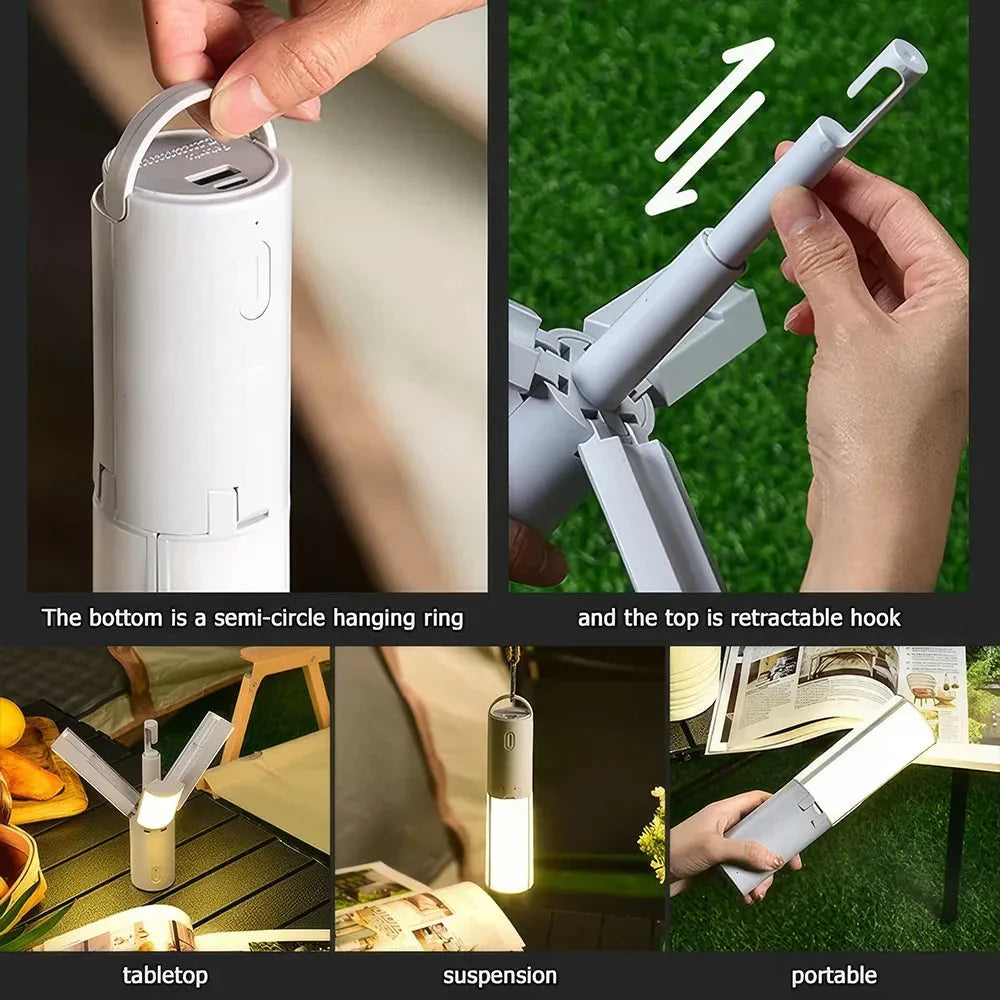 The bottom is a semi-circle hanging ring

and the top is retractable hook

tabletop

suspension

portable