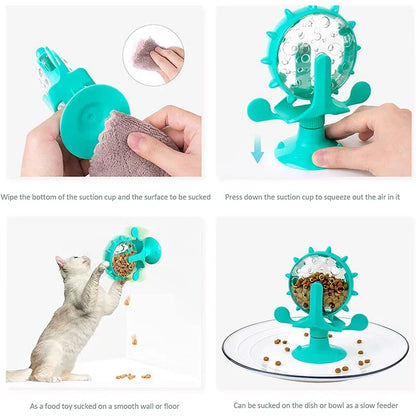 Wipe the bottom of the suction cup and the surface to be sucked

Press down the suction cup to squeeze out the air in it

As a food toy sucked on a smooth wall or floor

Can be sucked on the dish or bowl as a slow feeder