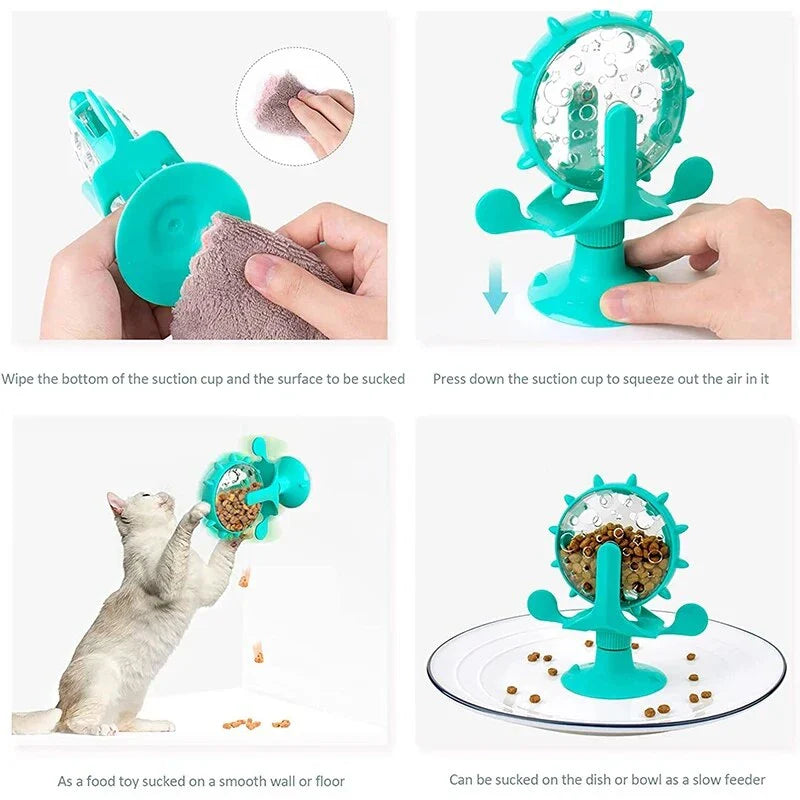 Wipe the bottom of the suction cup and the surface to be sucked

Press down the suction cup to squeeze out the air in it

As a food toy sucked on a smooth wall or floor

Can be sucked on the dish or bowl as a slow feeder