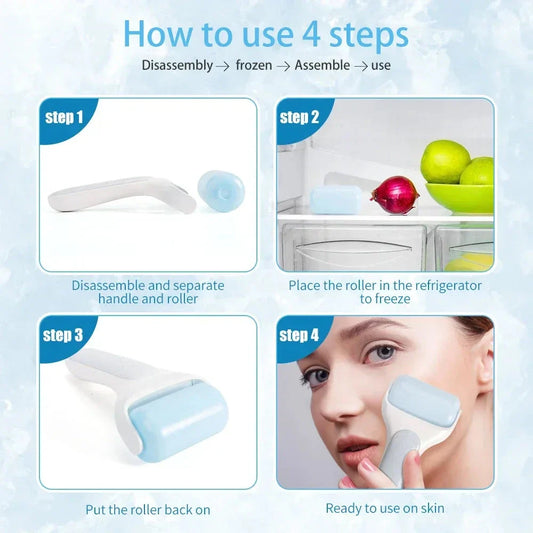 How to use 4 steps

Disassembly → frozen → Assemble → use

step 1

Disassemble and separate handle and roller

step 2

Place the roller in the refrigerator to freeze

step 3

Put the roller back on

step 4

Ready to use on skin