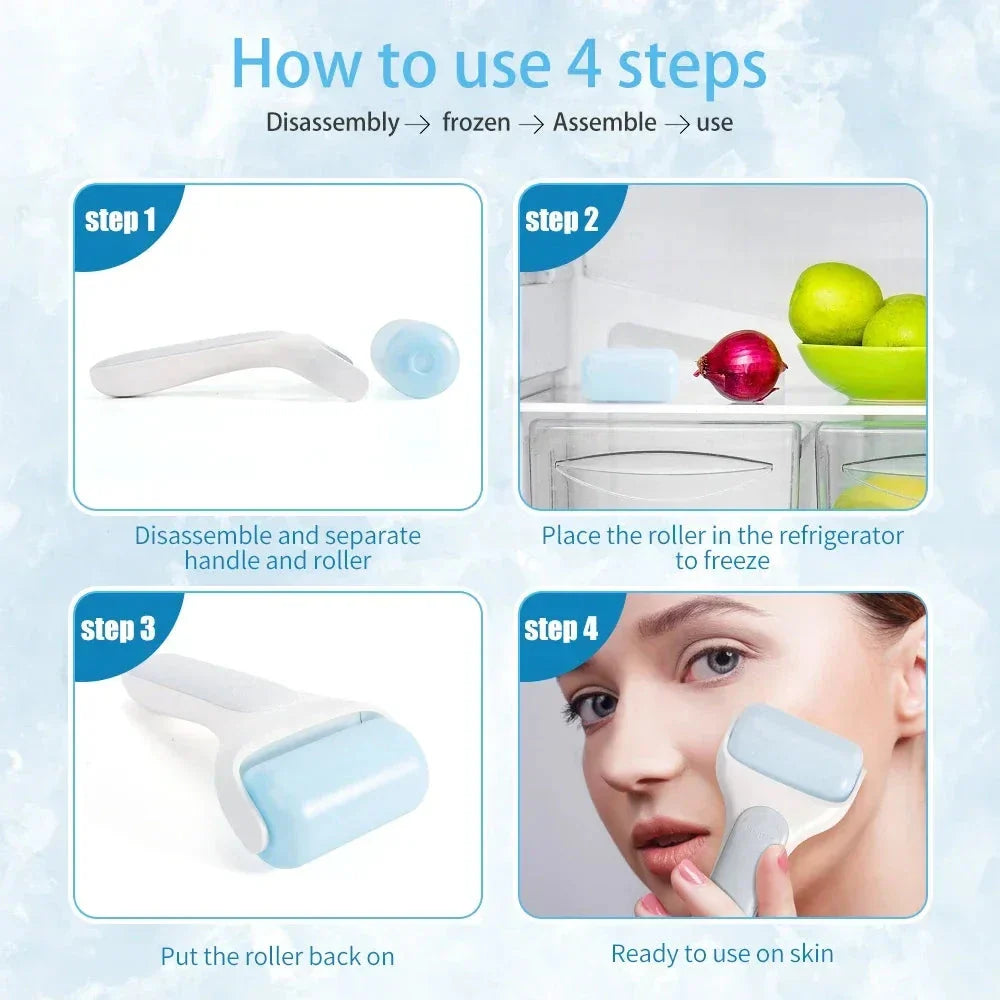 How to use 4 steps

Disassembly → frozen → Assemble → use

step 1

Disassemble and separate handle and roller

step 2

Place the roller in the refrigerator to freeze

step 3

Put the roller back on

step 4

Ready to use on skin