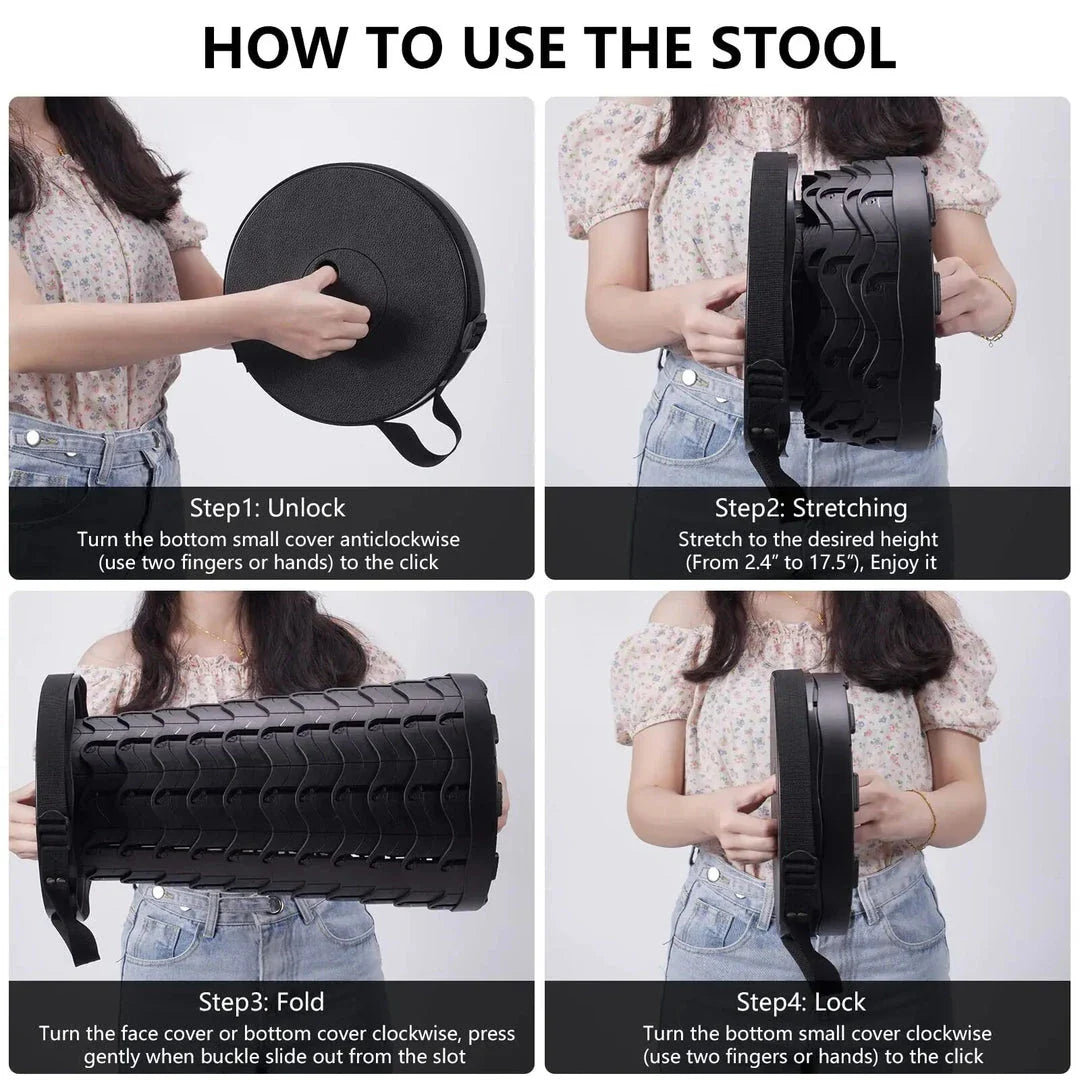 HOW TO USE THE STOOL

Step1: Unlock
Turn the bottom small cover anticlockwise (use two fingers or hands) to the click

Step2: Stretching
Stretch to the desired height (From 2.4" to 17.5"), Enjoy it

Step3: Fold
Turn the face cover or bottom cover clockwise, press gently when buckle slide out from the slot

Step4: Lock
Turn the bottom small cover clockwise (use two fingers or hands) to the click