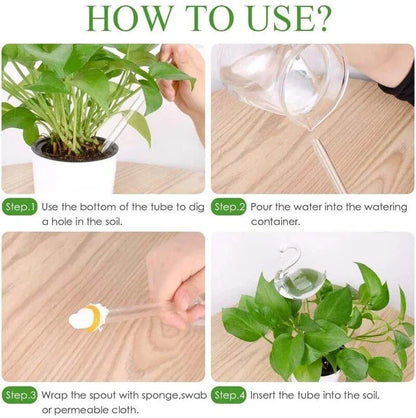 HOW TO USE?

Step.1 Use the bottom of the tube to dig a hole in the soil.

Step.2 Pour the water into the watering container.

Step.3 Wrap the spout with sponge,swab or permeable cloth.

Step.4 Insert the tube into the soil.