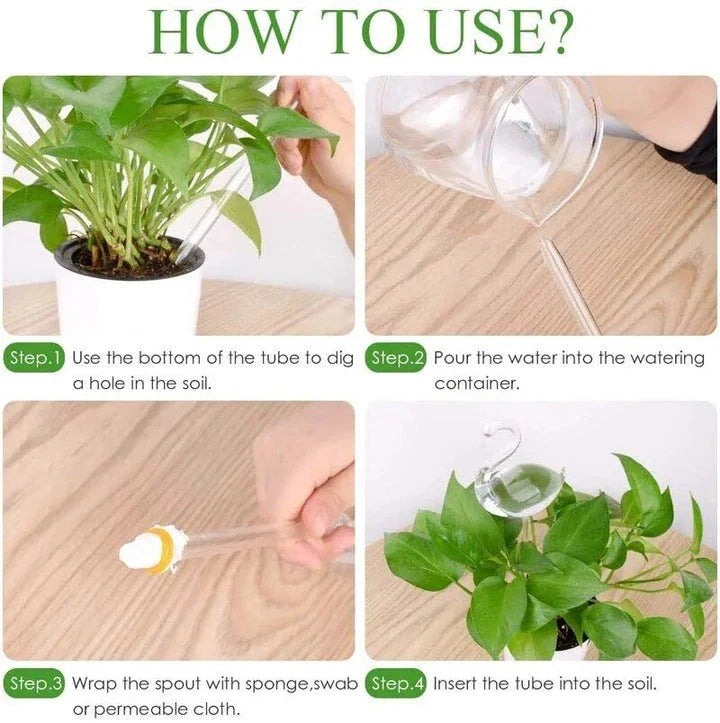 HOW TO USE?

Step.1 Use the bottom of the tube to dig a hole in the soil.

Step.2 Pour the water into the watering container.

Step.3 Wrap the spout with sponge,swab or permeable cloth.

Step.4 Insert the tube into the soil.