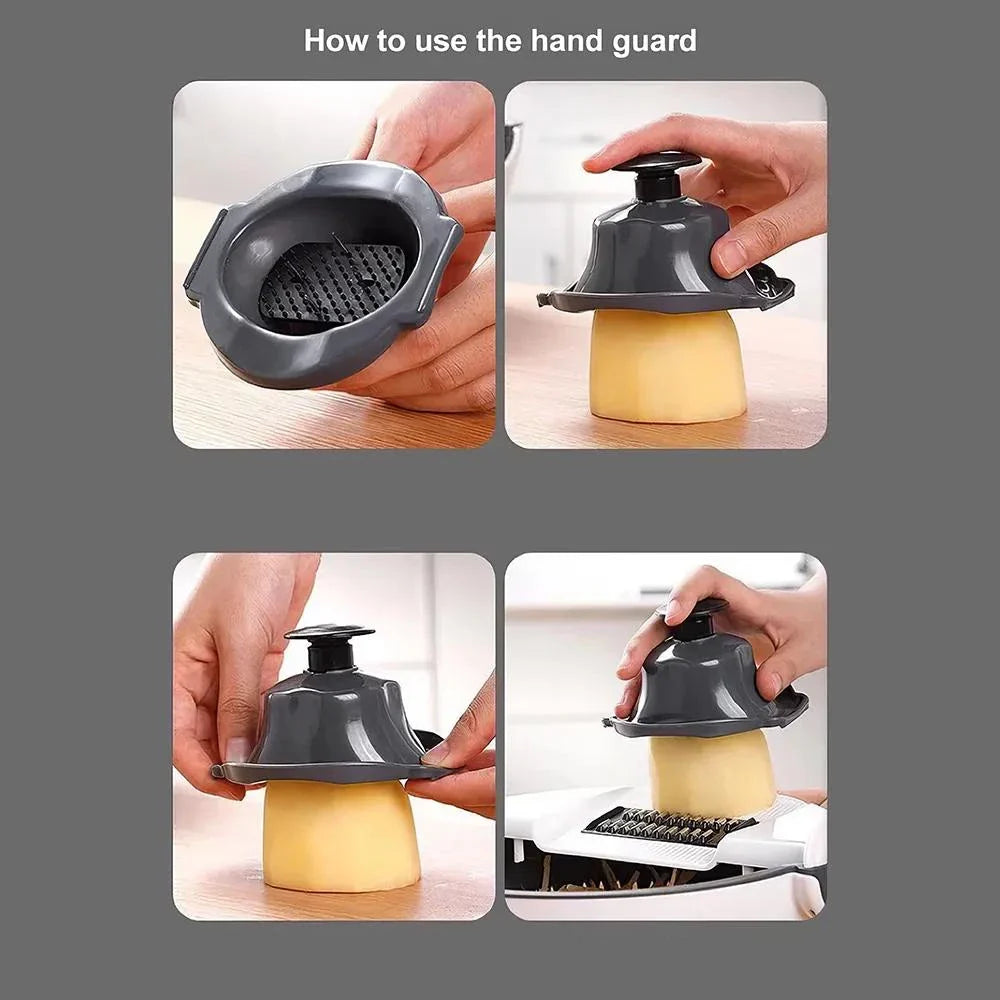 How to use the hand guard